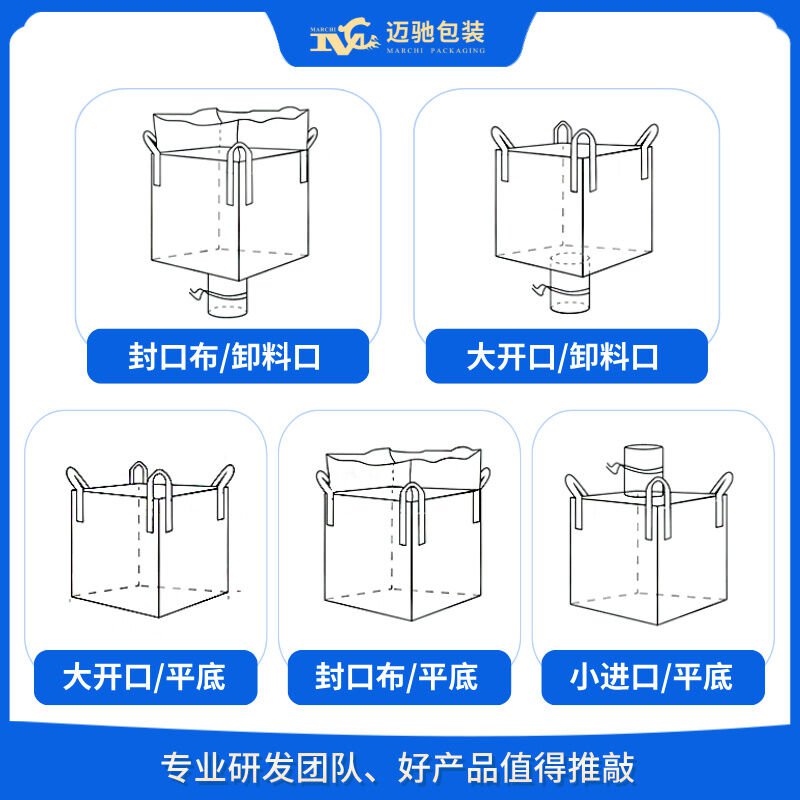 MARCHI 迈驰包装 MARCHI PACKAGING

封口布/卸料口

大开口/卸料口

大开口/平底

封口布/平底

小进口/平底

专业研发团队、好产品值得推敲